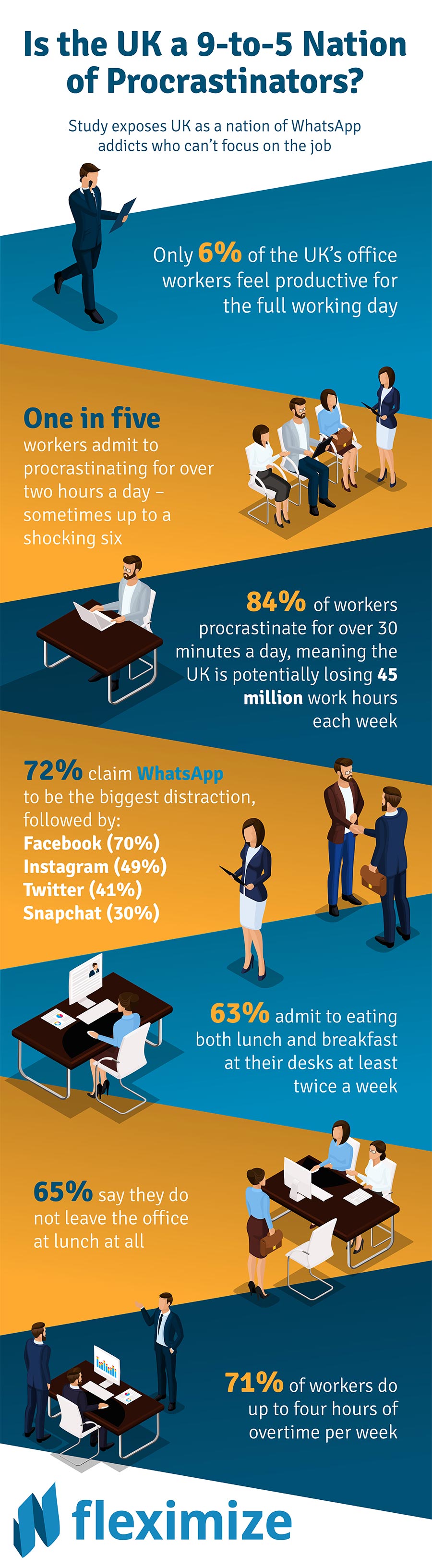 Is the UK a 9-to-5 Nation of Procrastinators?

Study exposes UK as a nation of WhatsApp addicts who can't focus on the job

Only 6% of the UK's office workers feel productive for the full working day

One in five workers admit to procrastinating for over two hours a day – sometimes up to a shocking six

84% of workers procrastinate for over 30 minutes a day, meaning the UK is potentially losing 45 million work hours each week

72% claim WhatsApp to be the biggest distraction, followed by:
Facebook (70%)
Instagram (49%)
Twitter (41%)
Snapchat (30%)

63% admit to eating both lunch and breakfast at their desks at least twice a week

65% say they do not leave the office at lunch at all

71% of workers do up to four hours of overtime per week

fleximize